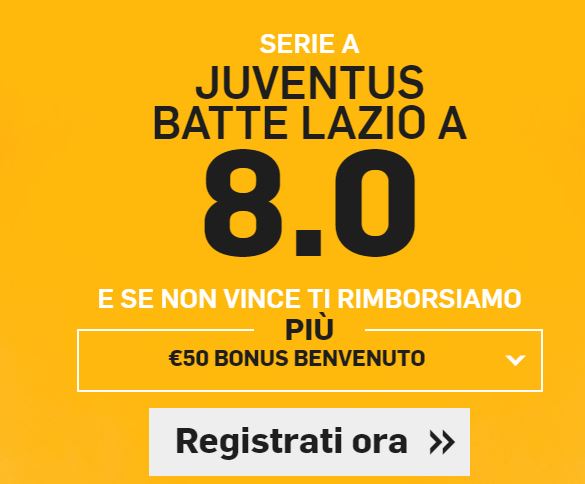 SERIE A
JUVENTUS BATTE LAZIO A
8.0

E SE NON VINCE TI RIMBORSIAMO
PIÙ
€50 BONUS BENVENUTO

Registrati ora »